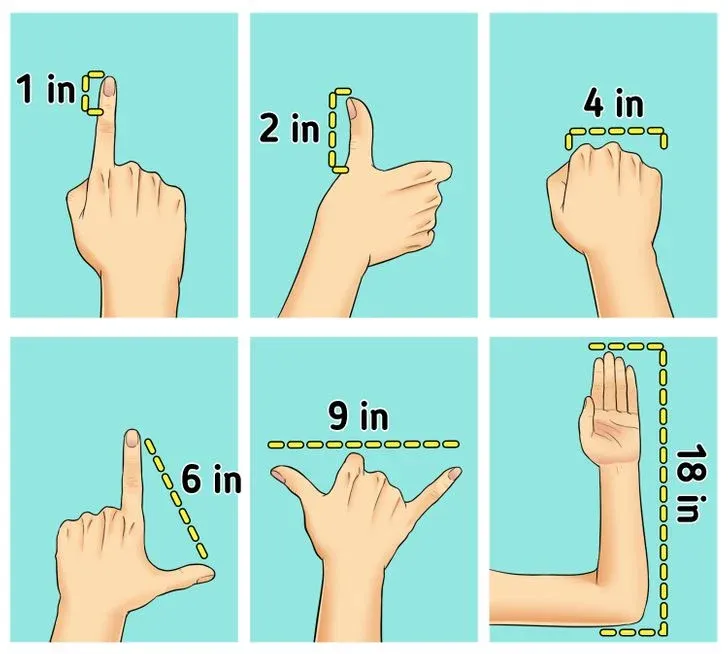 1 in

2 in

4 in

6 in

9 in

18 in